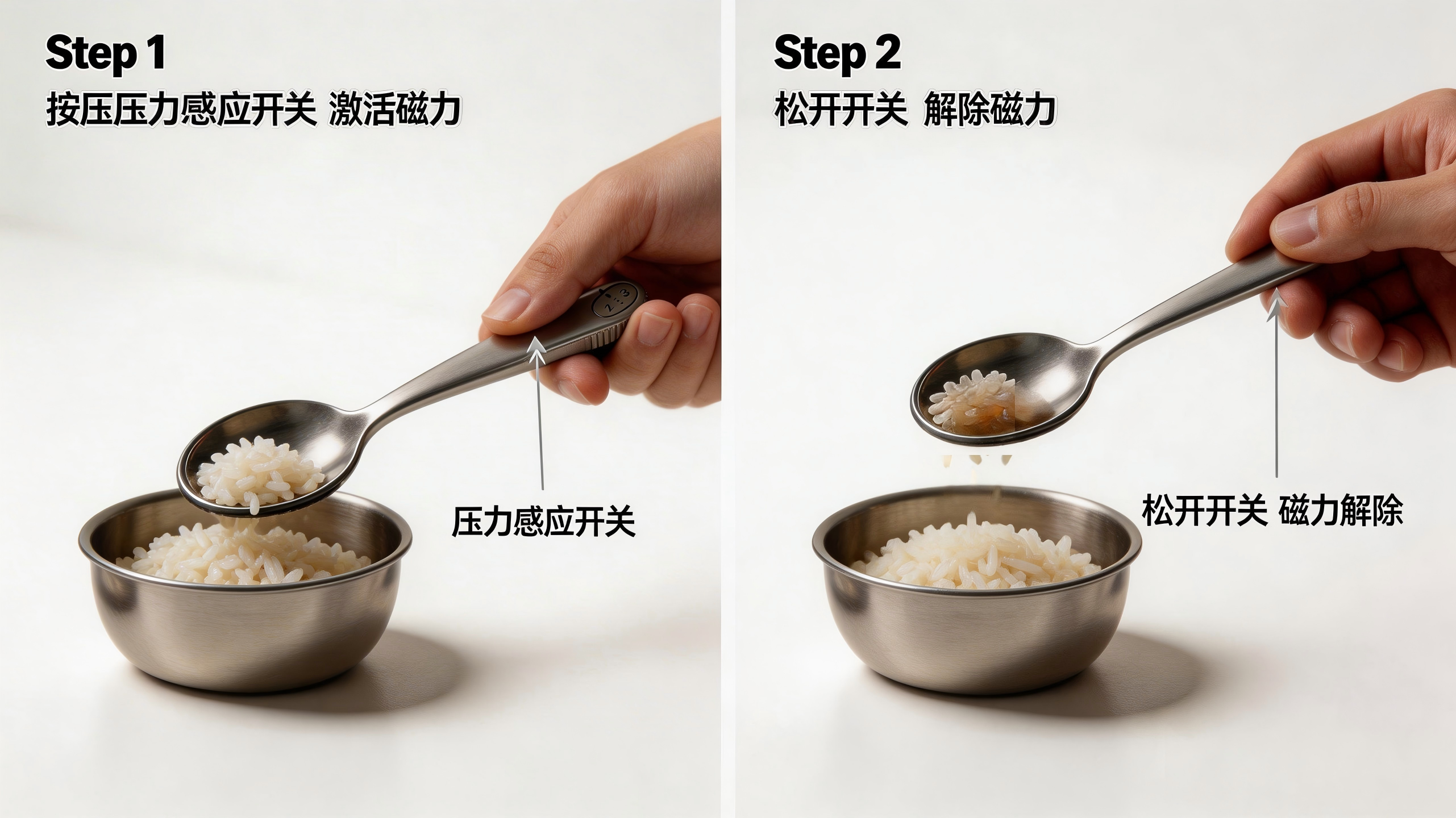 Step 1
按压压力感应开关 激活磁力

压力感应开关

Step 2
松开开关 解除磁力

松开开关 磁力解除